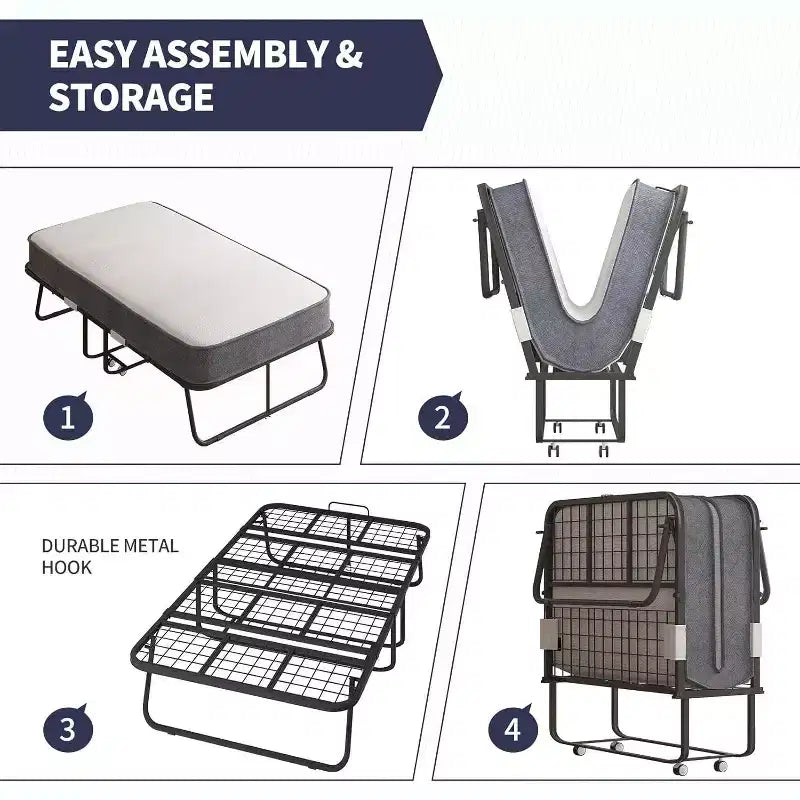 EASY ASSEMBLY & STORAGE

1

2

DURABLE METAL HOOK

3

4